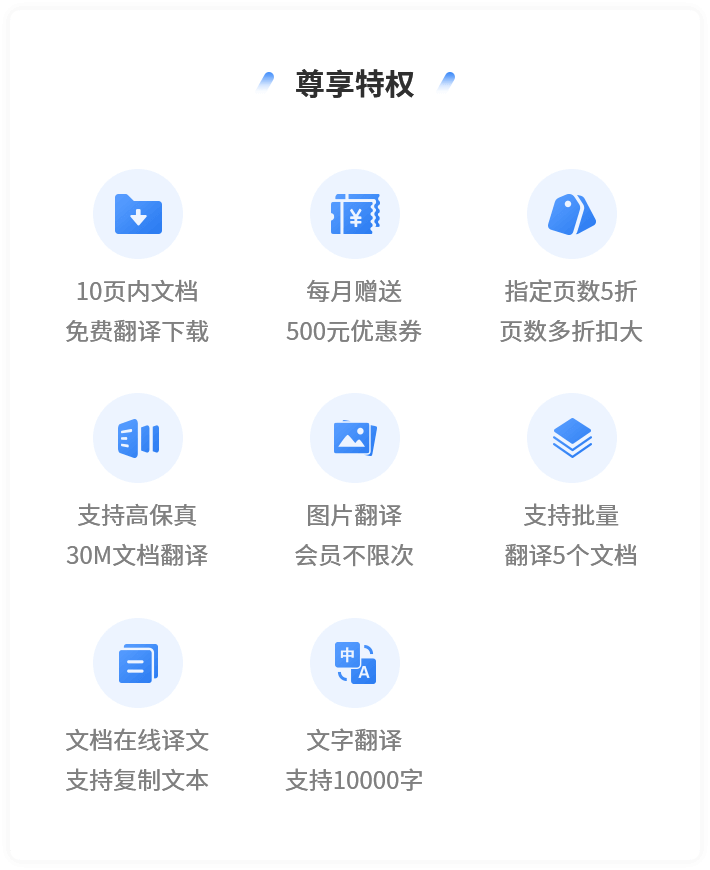 尊享特权

10页内文档
免费翻译下载

每月赠送
500元优惠券

指定页数5折
页数多折扣大

支持高保真
30M文档翻译

图片翻译
会员不限次

支持批量
翻译5个文档

文档在线译文
支持复制文本

文字翻译
支持10000字